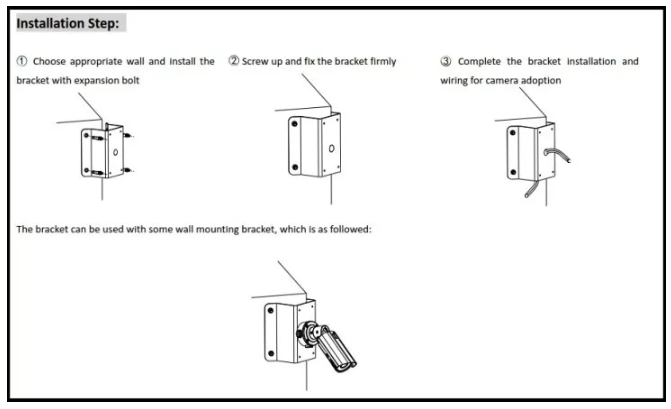 Installation Step:

① Choose appropriate wall and install the bracket with expansion bolt

② Screw up and fix the bracket firmly

③ Complete the bracket installation and wiring for camera adoption

The bracket can be used with some wall mounting bracket, which is as followed: