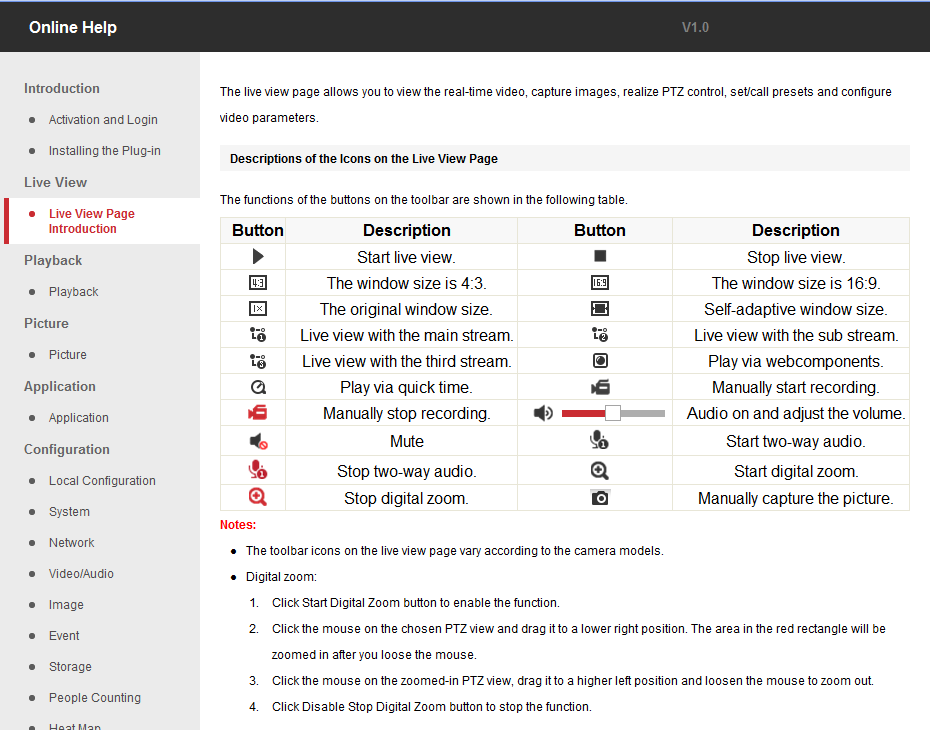 Online Help

V1.0

Introduction
- Activation and Login
- Installing the Plug-in

Live View
- Live View Page Introduction

Playback
- Playback

Picture
- Picture

Application
- Application

Configuration
- Local Configuration
- System
- Network
- Video/Audio
- Image
- Event
- Storage
- People Counting
- Heat Map

The live view page allows you to view the real-time video, capture images, realize PTZ control, set/call presets and configure video parameters.

Descriptions of the Icons on the Live View Page

The functions of the buttons on the toolbar are shown in the following table.

| Button | Description | Button | Description |
|---|---|---|---|
|  | Start live view. |  | Stop live view. |
| 4:3 | The window size is 4:3. | 16:9 | The window size is 16:9. |
| 1X | The original window size. |  | Self-adaptive window size. |
|  | Live view with the main stream. |  | Live view with the sub stream. |
|  | Live view with the third stream. |  | Play via webcomponents. |
|  | Play via quick time. |  | Manually start recording. |
|  | Manually stop recording. |  | Audio on and adjust the volume. |
|  | Mute |  | Start two-way audio. |
|  | Stop two-way audio. |  | Start digital zoom. |
|  | Stop digital zoom. |  | Manually capture the picture. |

Notes:
- The toolbar icons on the live view page vary according to the camera models.
- Digital zoom:
1. Click Start Digital Zoom button to enable the function.
2. Click the mouse on the chosen PTZ view and drag it to a lower right position. The area in the red rectangle will be zoomed in after you loose the mouse.
3. Click the mouse on the zoomed-in PTZ view, drag it to a higher left position and loosen the mouse to zoom out.
4. Click Disable Stop Digital Zoom button to stop the function.