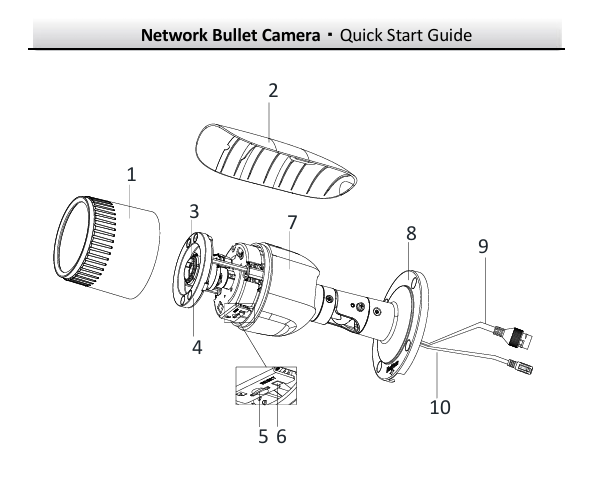 Network Bullet Camera · Quick Start Guide

2
1
3
7
8
9
4
10
5 6