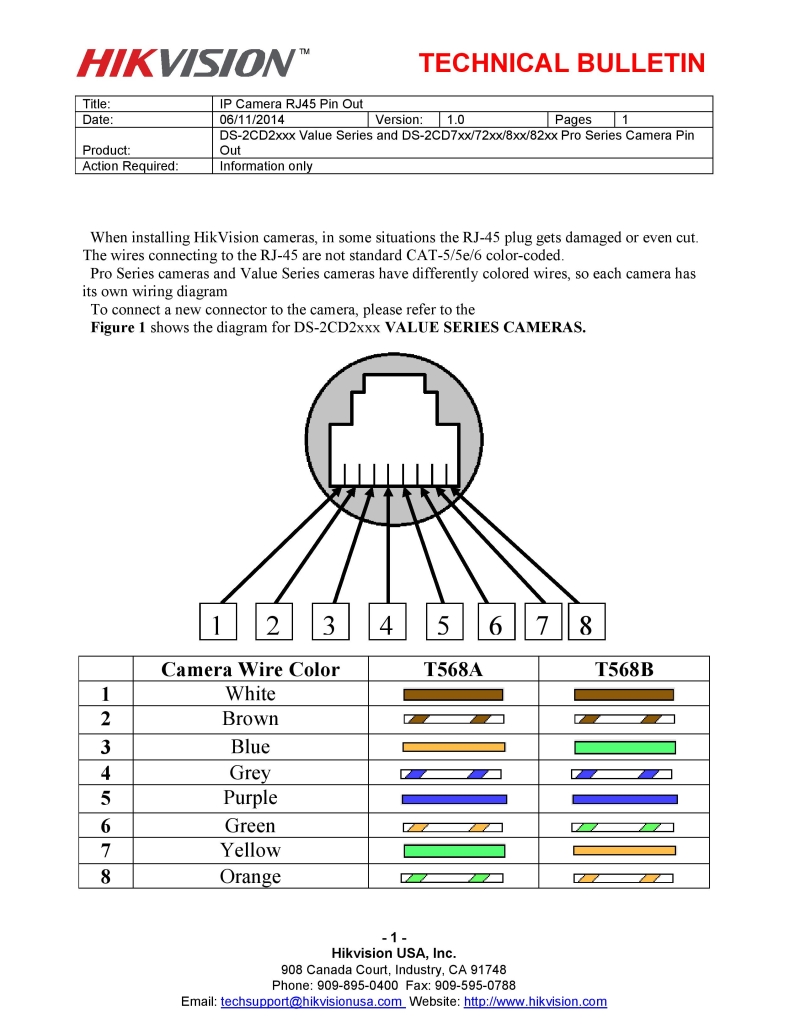 HIKVISION™

TECHNICAL BULLETIN

| Title: | IP Camera RJ45 Pin Out | | | | |
|---|---|---|---|---|---|
| Date: | 06/11/2014 | Version: | 1.0 | Pages | 1 |
| Product: | DS-2CD2xxx Value Series and DS-2CD7xx/72xx/8xx/82xx Pro Series Camera Pin Out | | | | |
| Action Required: | Information only | | | | |

When installing HikVision cameras, in some situations the RJ-45 plug gets damaged or even cut. The wires connecting to the RJ-45 are not standard CAT-5/5e/6 color-coded.

Pro Series cameras and Value Series cameras have differently colored wires, so each camera has its own wiring diagram

To connect a new connector to the camera, please refer to the

**Figure 1** shows the diagram for DS-2CD2xxx **VALUE SERIES CAMERAS.**

1 2 3 4 5 6 7 8

| | Camera Wire Color | T568A | T568B |
|---|---|---|---|
| 1 | White | | |
| 2 | Brown | | |
| 3 | Blue | | |
| 4 | Grey | | |
| 5 | Purple | | |
| 6 | Green | | |
| 7 | Yellow | | |
| 8 | Orange | | |

- 1 -
Hikvision USA, Inc.
908 Canada Court, Industry, CA 91748
Phone: 909-895-0400 Fax: 909-595-0788
Email: techsupport@hikvisionusa.com Website: http://www.hikvision.com