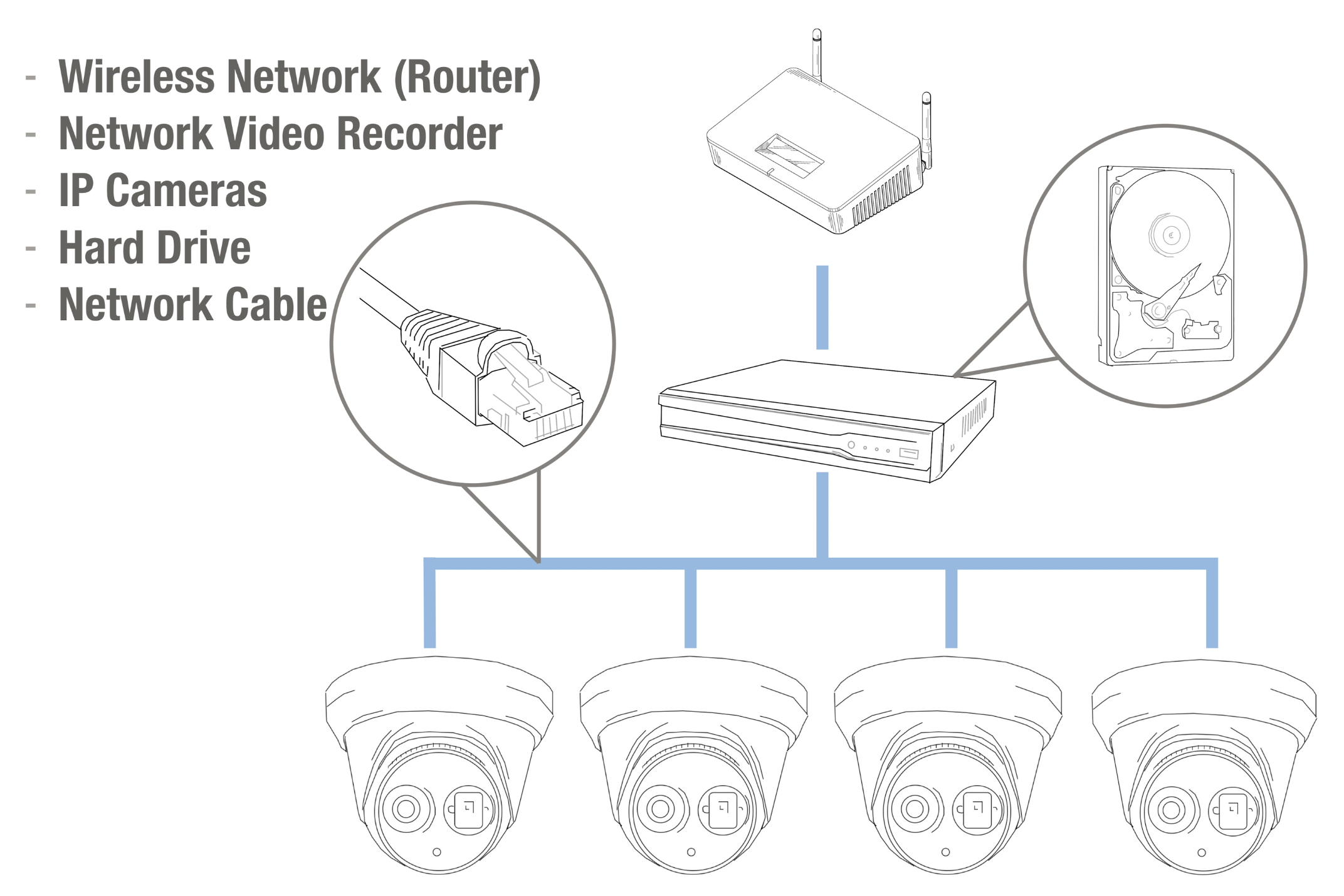 - Wireless Network (Router)
- Network Video Recorder
- IP Cameras
- Hard Drive
- Network Cable