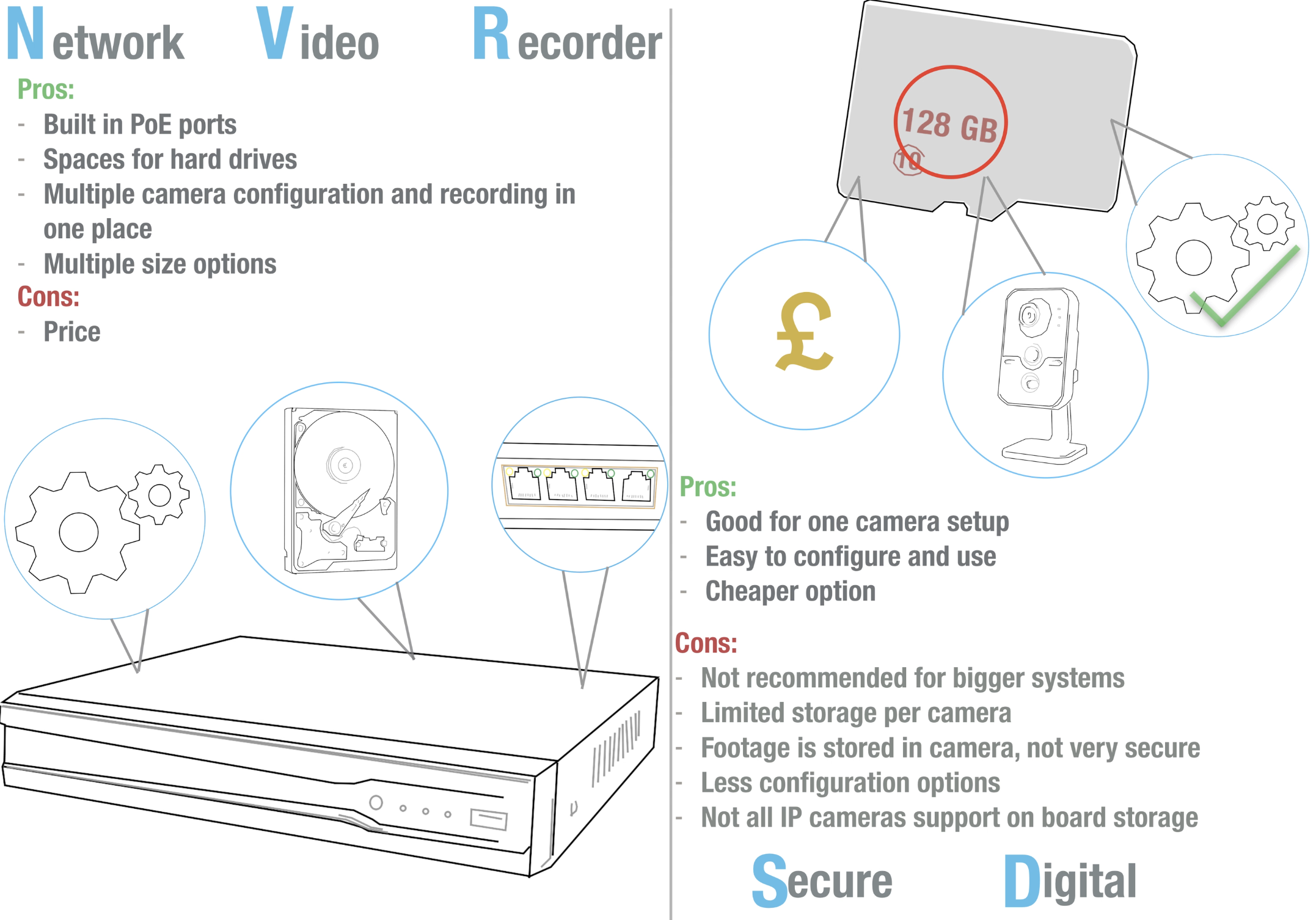 Network Video Recorder

Pros:
- Built in PoE ports
- Spaces for hard drives
- Multiple camera configuration and recording in one place
- Multiple size options

Cons:
- Price

128 GB
10

£

Pros:
- Good for one camera setup
- Easy to configure and use
- Cheaper option

Cons:
- Not recommended for bigger systems
- Limited storage per camera
- Footage is stored in camera, not very secure
- Less configuration options
- Not all IP cameras support on board storage

Secure Digital