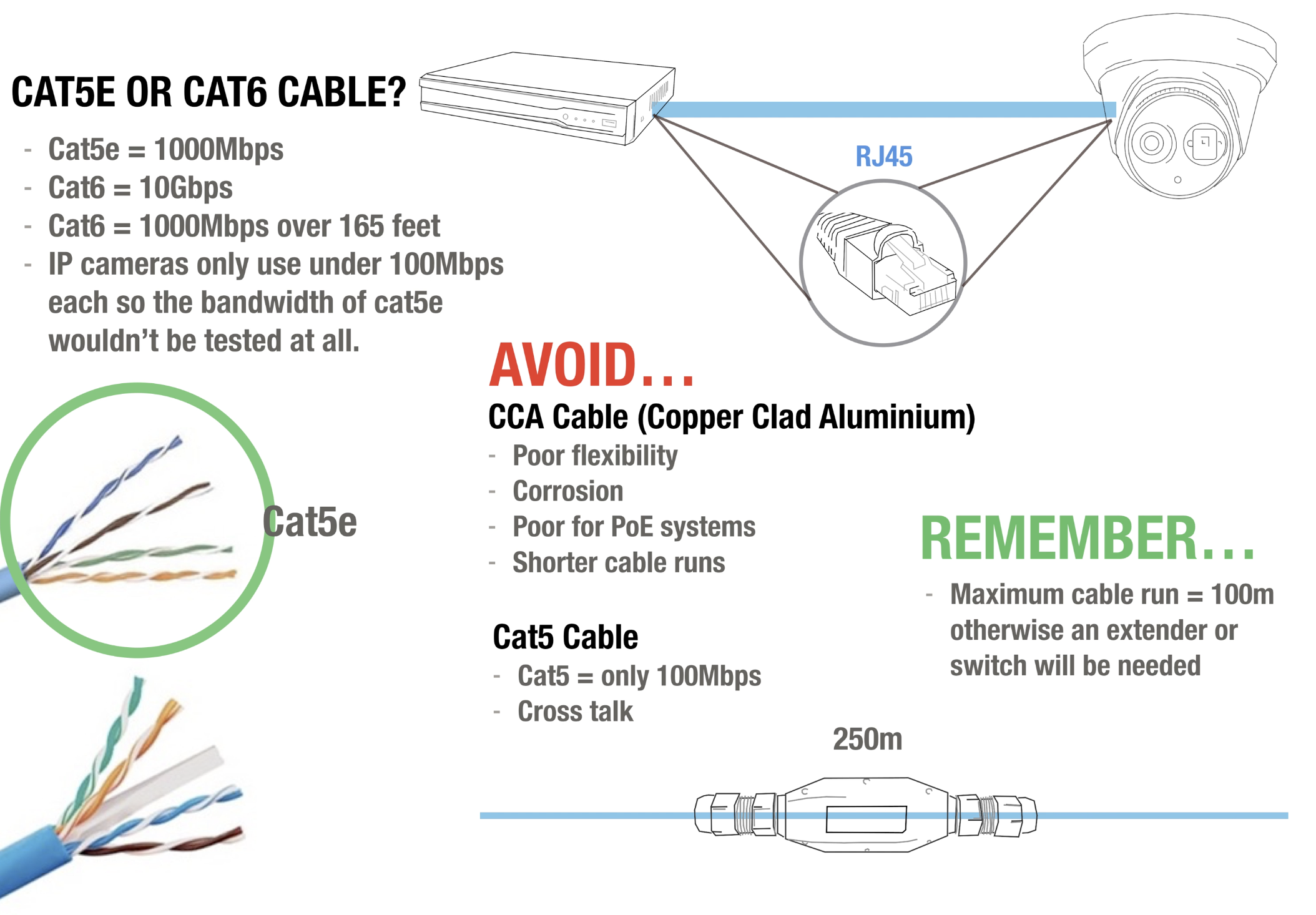 CAT5E OR CAT6 CABLE?

- Cat5e = 1000Mbps
- Cat6 = 10Gbps
- Cat6 = 1000Mbps over 165 feet
- IP cameras only use under 100Mbps each so the bandwidth of cat5e wouldn't be tested at all.

RJ45

Cat5e

AVOID…

CCA Cable (Copper Clad Aluminium)

- Poor flexibility
- Corrosion
- Poor for PoE systems
- Shorter cable runs

Cat5 Cable

- Cat5 = only 100Mbps
- Cross talk

REMEMBER…

- Maximum cable run = 100m otherwise an extender or switch will be needed

250m