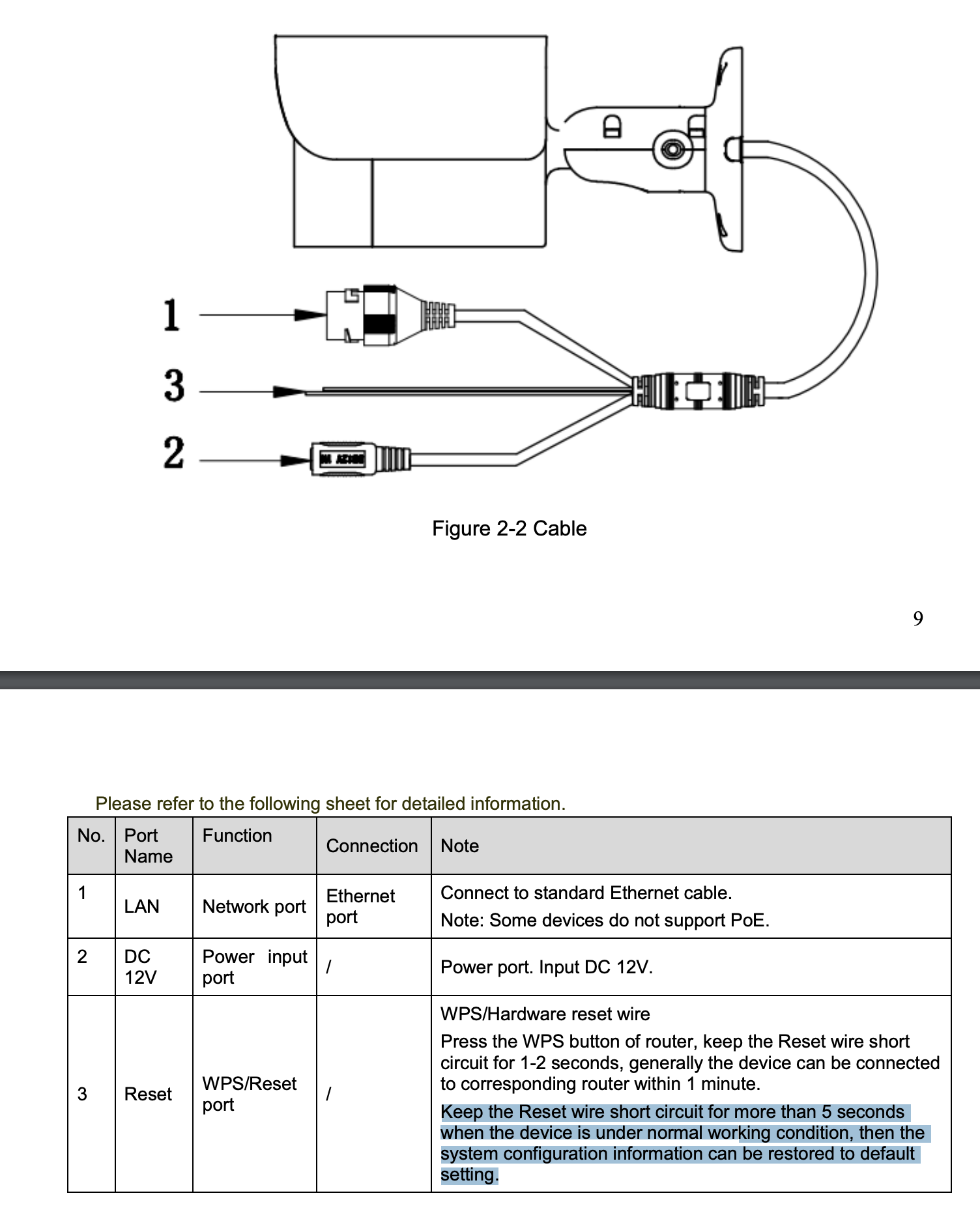 1

3

2

Figure 2-2 Cable

9

Please refer to the following sheet for detailed information.

| No. | Port Name | Function | Connection | Note |
|---|---|---|---|---|
| 1 | LAN | Network port | Ethernet port | Connect to standard Ethernet cable. Note: Some devices do not support PoE. |
| 2 | DC 12V | Power input port | / | Power port. Input DC 12V. |
| 3 | Reset | WPS/Reset port | / | WPS/Hardware reset wire Press the WPS button of router, keep the Reset wire short circuit for 1-2 seconds, generally the device can be connected to corresponding router within 1 minute. Keep the Reset wire short circuit for more than 5 seconds when the device is under normal working condition, then the system configuration information can be restored to default setting. |