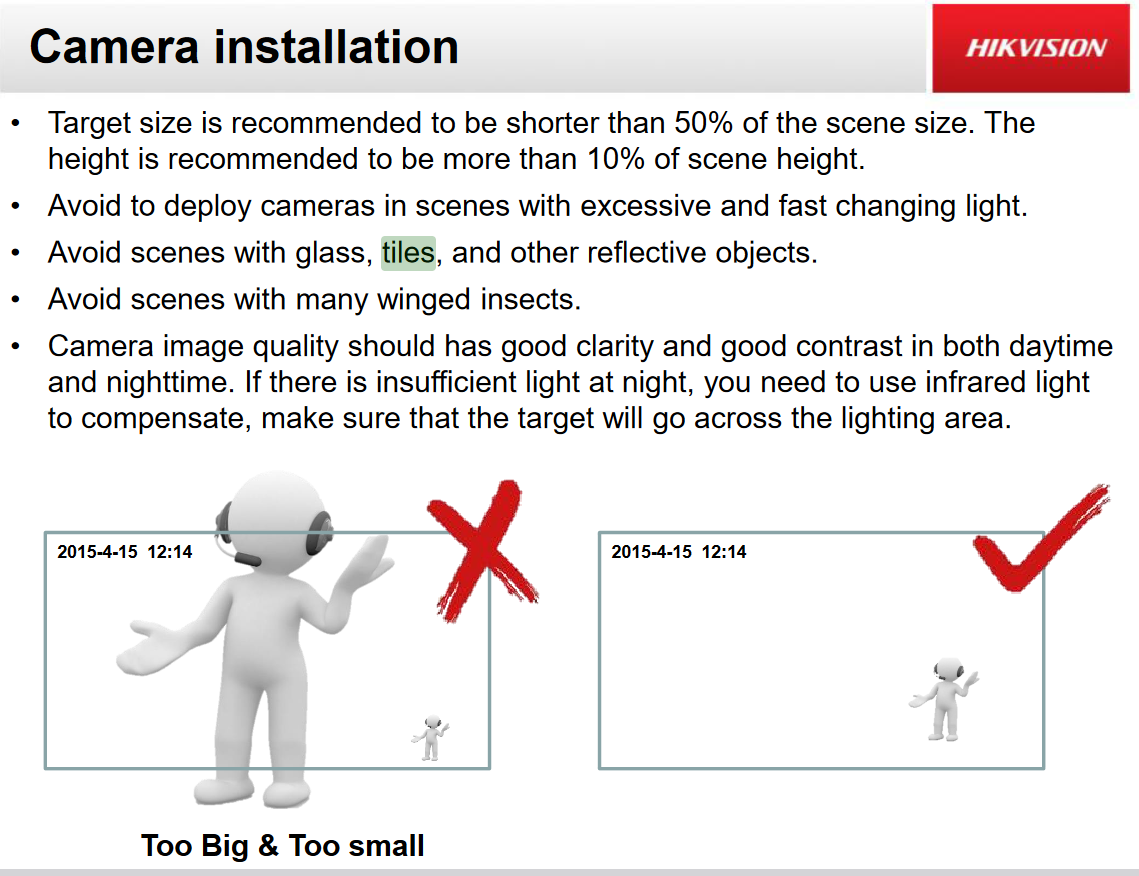 Camera installation

HIKVISION

• Target size is recommended to be shorter than 50% of the scene size. The height is recommended to be more than 10% of scene height.

• Avoid to deploy cameras in scenes with excessive and fast changing light.

• Avoid scenes with glass, tiles, and other reflective objects.

• Avoid scenes with many winged insects.

• Camera image quality should has good clarity and good contrast in both daytime and nighttime. If there is insufficient light at night, you need to use infrared light to compensate, make sure that the target will go across the lighting area.

2015-4-15 12:14

2015-4-15 12:14

Too Big & Too small