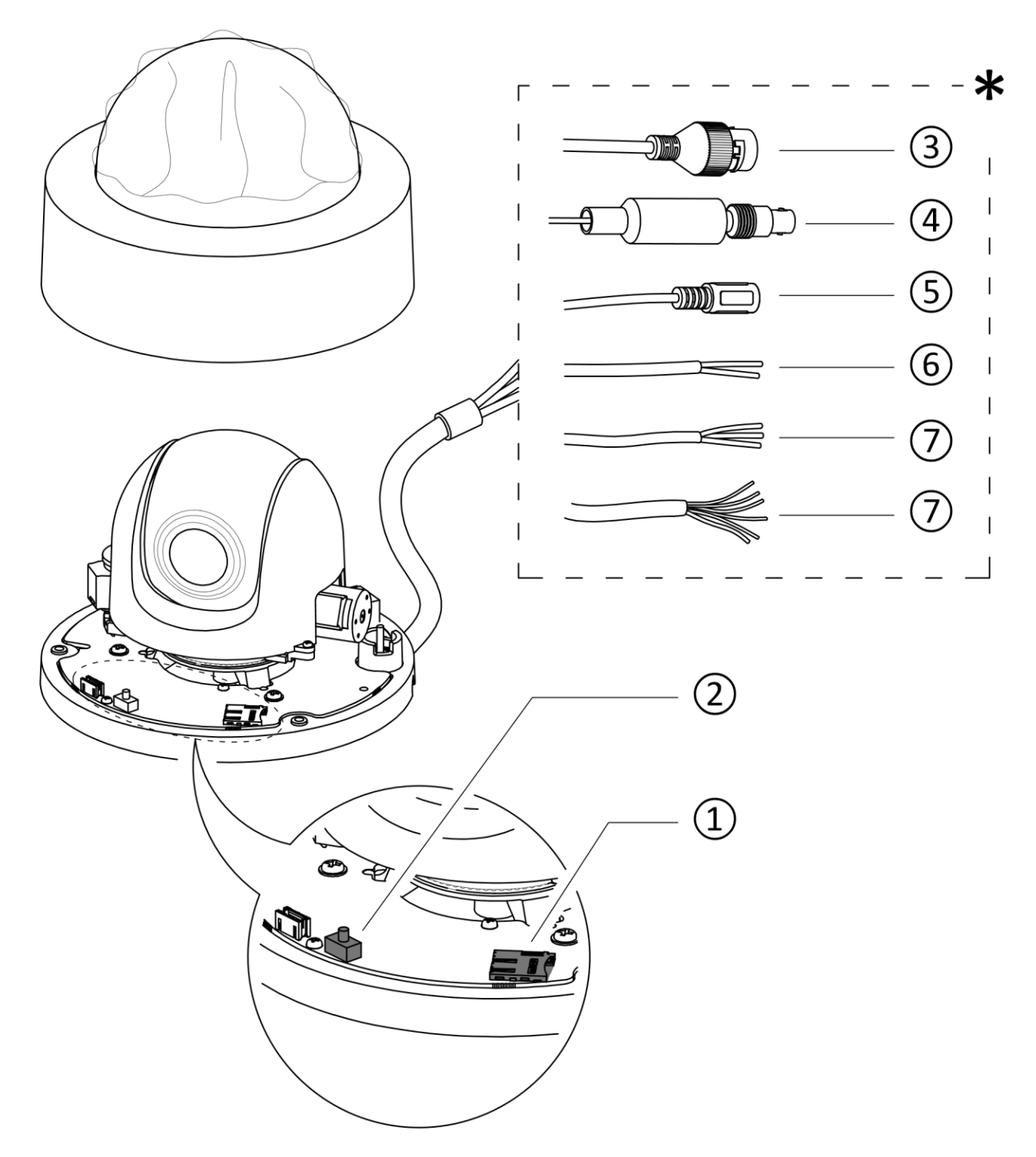 *
③
④
⑤
⑥
⑦
⑦
②
①